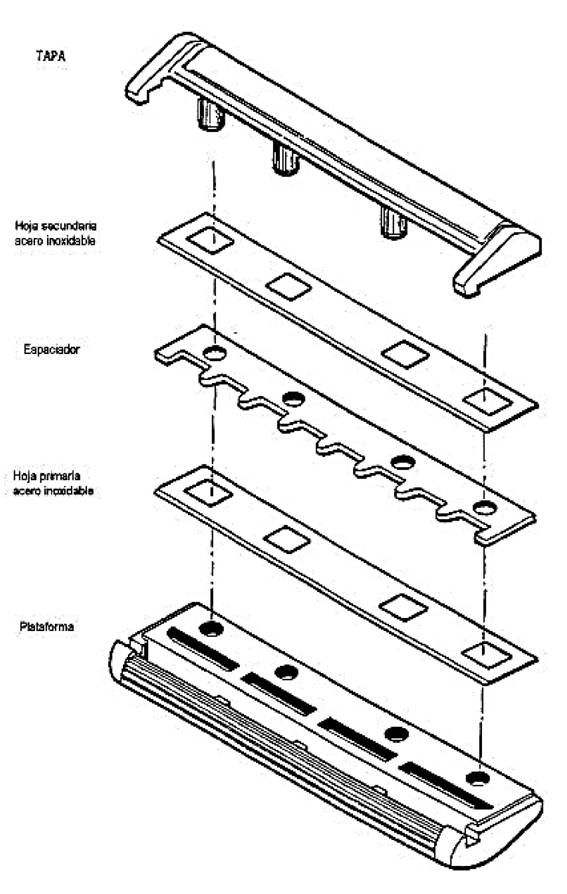 TAPA

Hoja secundaria acero inoxidable

Espaciador

Hoja primaria acero inoxidable

Plataforma